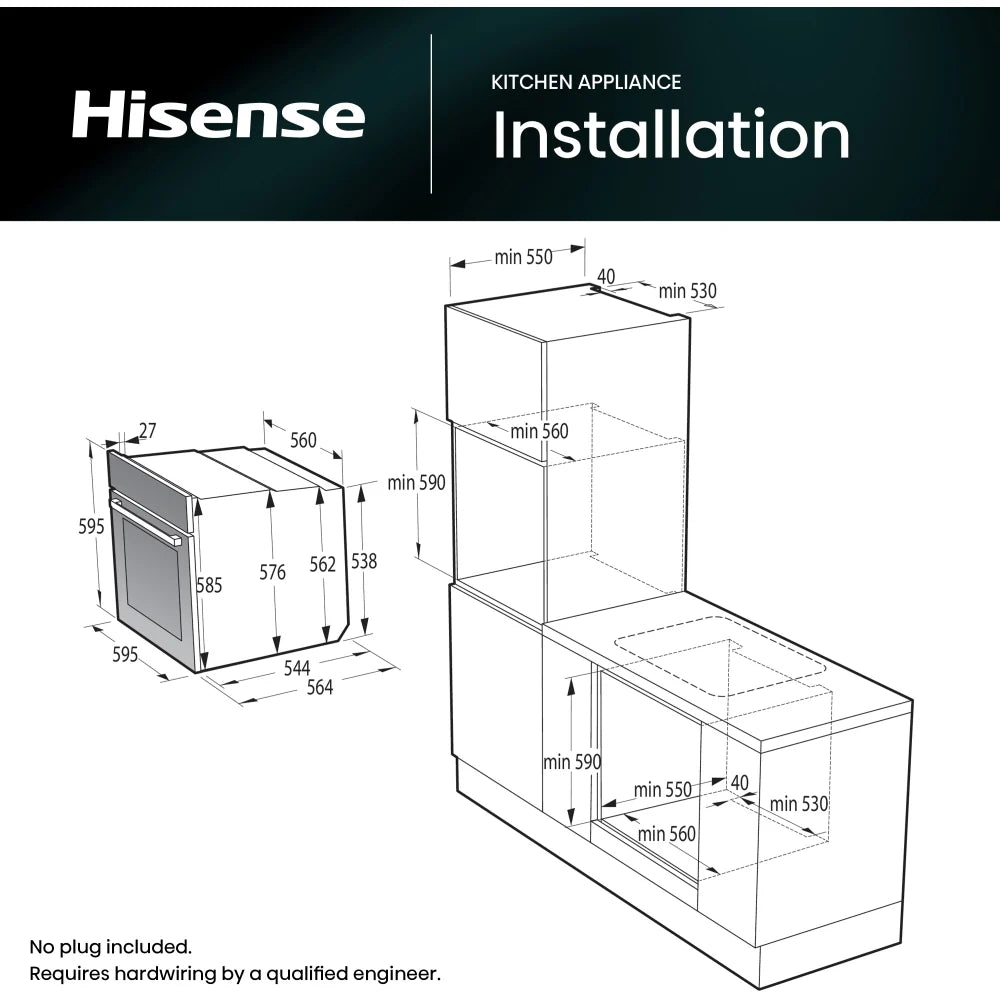 Hisense

KITCHEN APPLIANCE
Installation

27
560
595
585
576
562
538
595
544
564

min 550
40
min 530
min 560
min 590

min 590
min 550
40
min 530
min 560

No plug included.
Requires hardwiring by a qualified engineer.