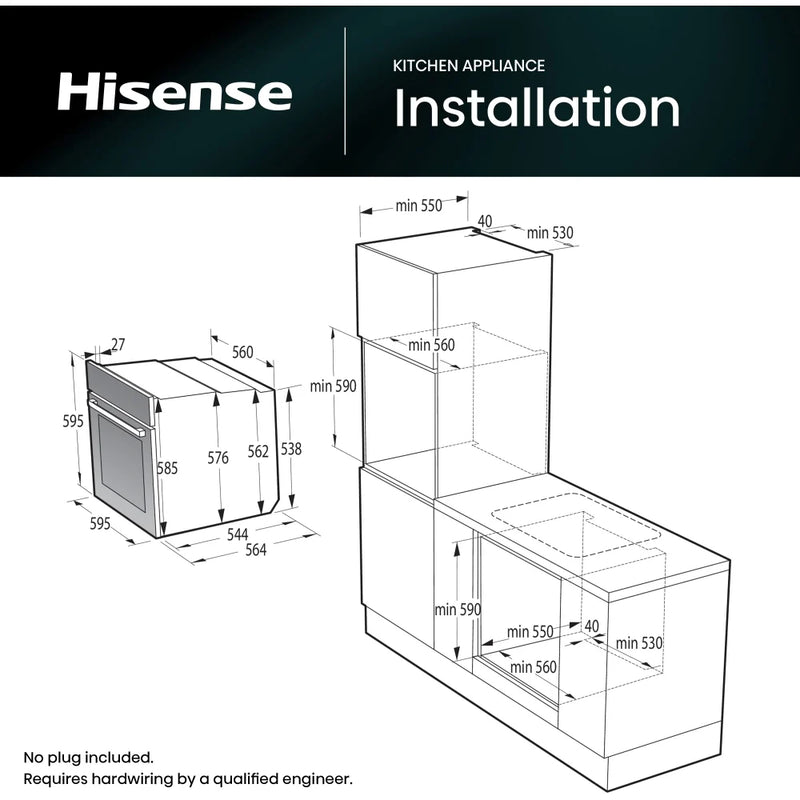 Hisense

KITCHEN APPLIANCE
Installation

27
560
595
585
576
562
538
595
544
564

min 550
40
min 530
min 560
min 590

min 590
min 550
40
min 530
min 560

No plug included.
Requires hardwiring by a qualified engineer.