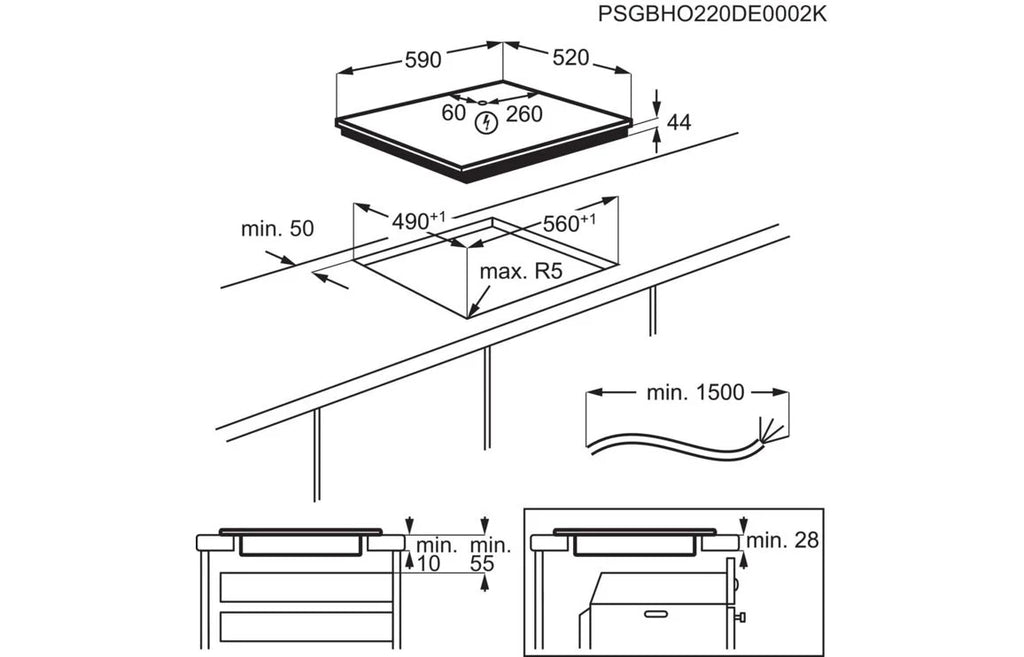 PSGBHO220DE0002K

590
520
60
260
44

min. 50
$490^{+1}$
$560^{+1}$
max. R5

min. 1500

min.
10
min.
55

min. 28