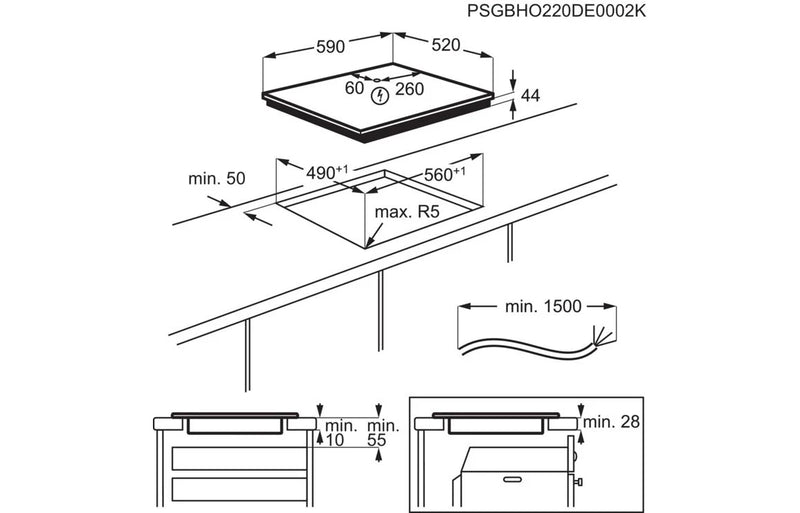 PSGBHO220DE0002K

590

520

60

260

44

min. 50

$490^{+1}$

$560^{+1}$

max. R5

min. 1500

min. 10

min. 55

min. 28