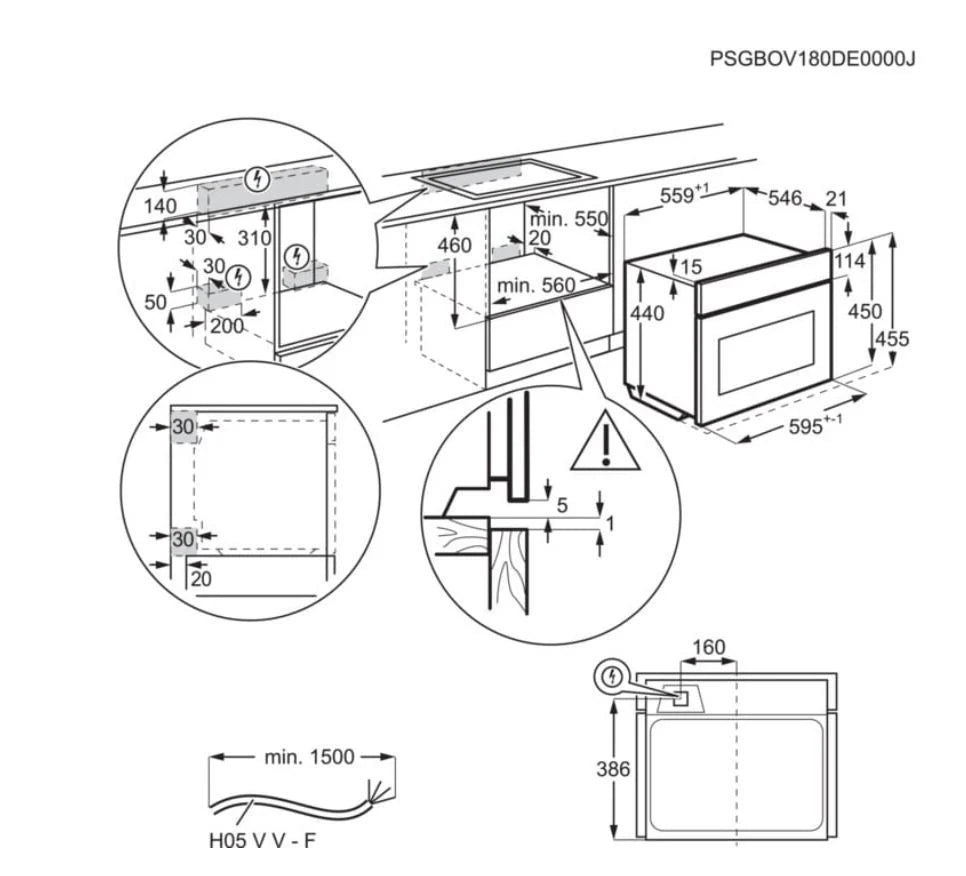 PSGBOV180DE0000J

140
30
310
30
50
200
460
min. 550
20
min. 560
$559^{+1}$
546
21
15
114
440
450
455
$595^{+-1}$
30
30
20
5
1
160
386
min. 1500
H05 V V - F